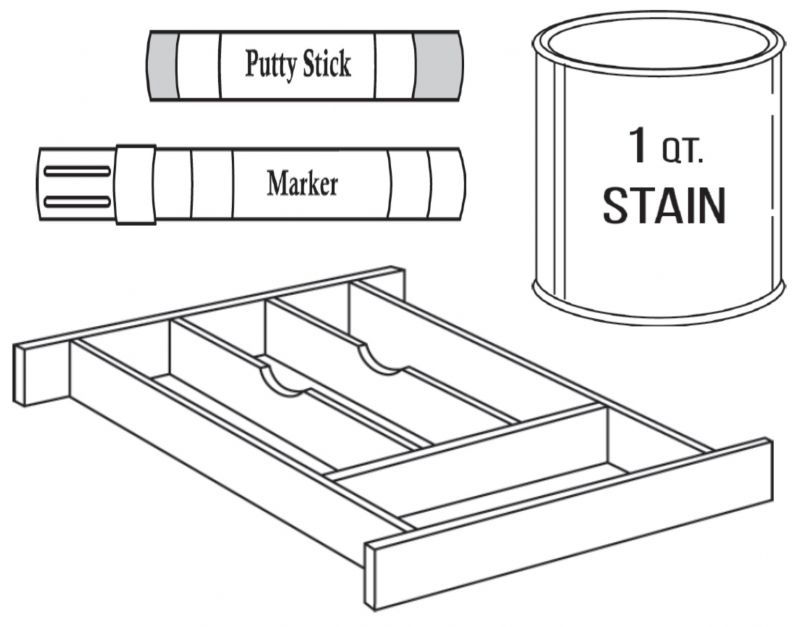 Putty Stick

Marker

1 QT.
STAIN